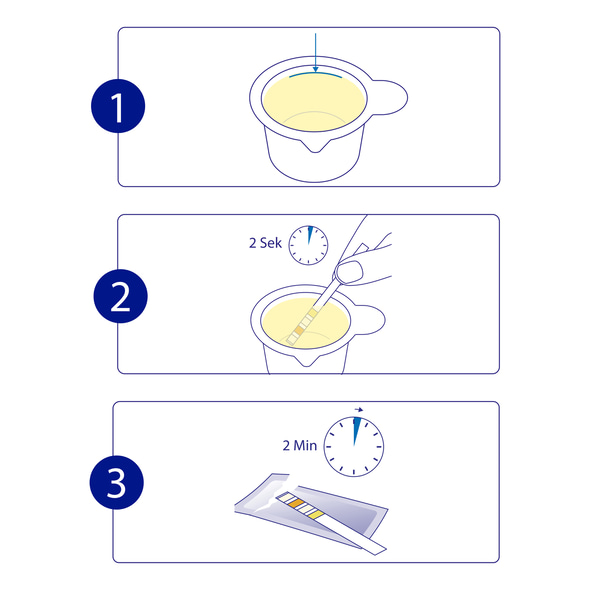 1

2

2 Sek

3

2 Min